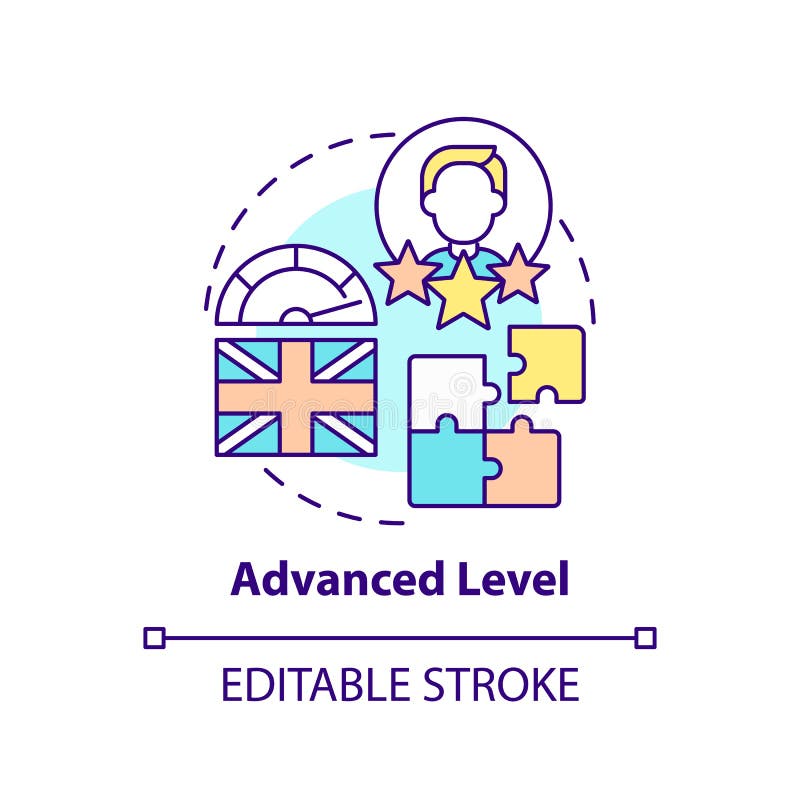 Advanced Level

EDITABLE STROKE