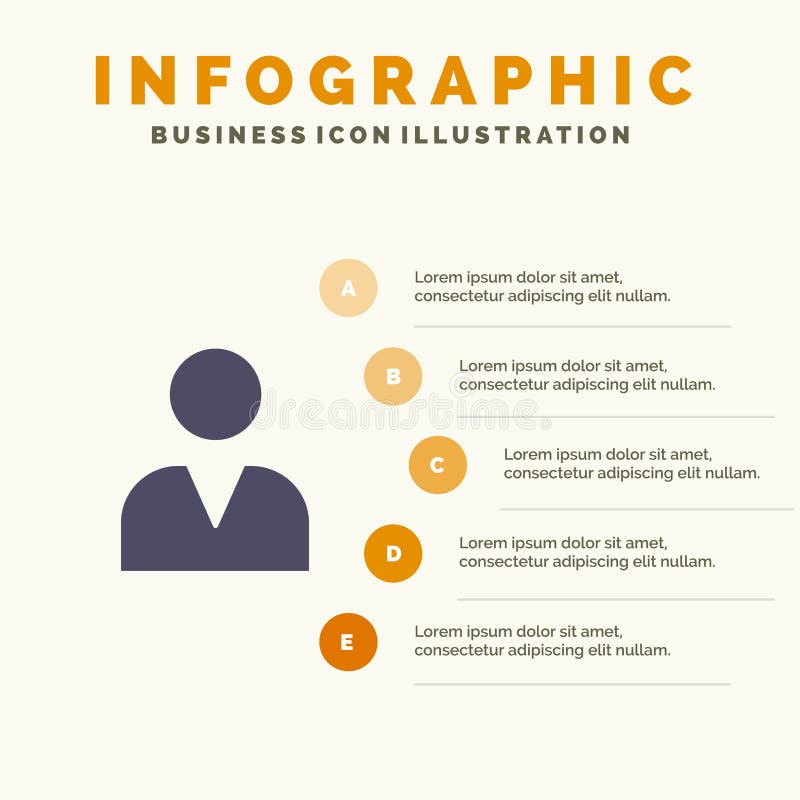 INFOGRAPHIC
BUSINESS ICON ILLUSTRATION

A
Lorem ipsum dolor sit amet, consectetur adipiscing elit nullam.

B
Lorem ipsum dolor sit amet, consectetur adipiscing elit nullam.

dreamstime

C
Lorem ipsum dolor sit amet, consectetur adipiscing elit nullam.

D
Lorem ipsum dolor sit amet, consectetur adipiscing elit nullam.

E
Lorem ipsum dolor sit amet, consectetur adipiscing elit nullam.