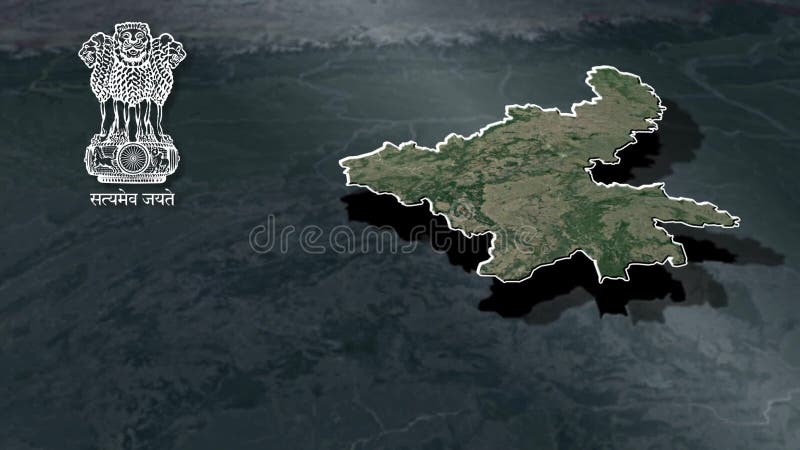 सत्यमेव जयते

dreamstime