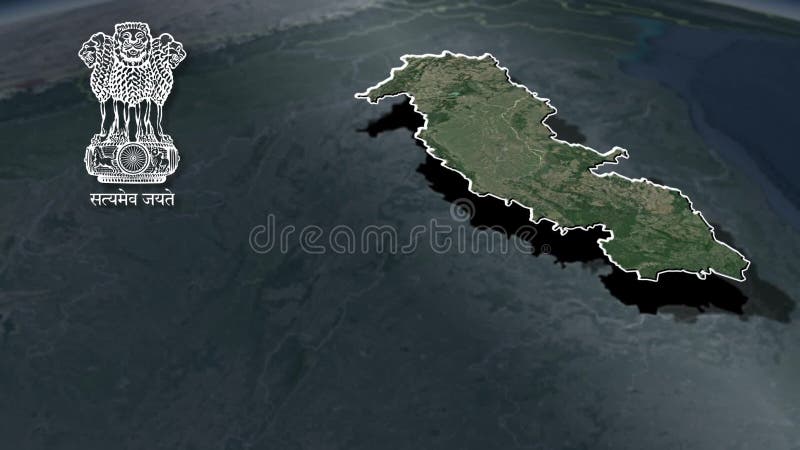 सत्यमेव जयते

dreamstime