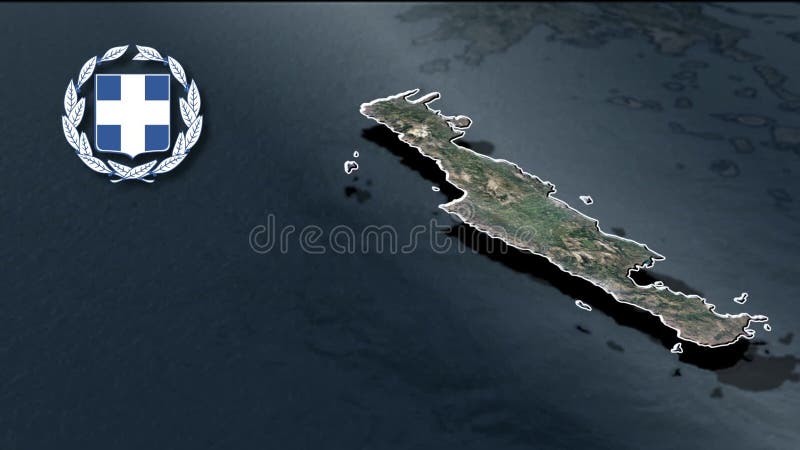 dreamstime