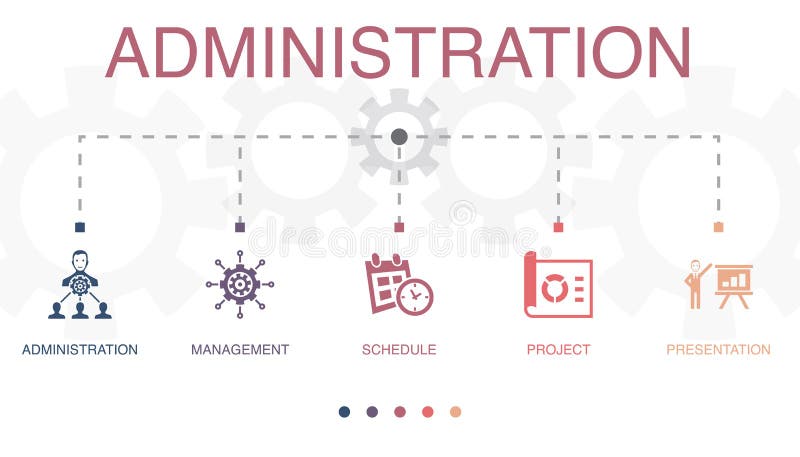 ADMINISTRATION

dreamstime

ADMINISTRATION

MANAGEMENT

SCHEDULE

PROJECT

PRESENTATION