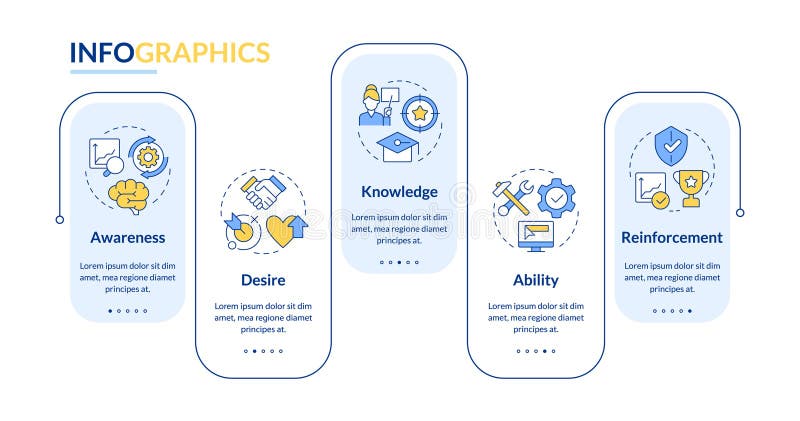 INFOGRAPHICS

Awareness

Lorem ipsum dolor sit dim amet, mea regione diamet principes at.

Desire

Lorem ipsum dolor sit dim amet, mea regione diamet principes at.

Knowledge

Lorem ipsum dolor sit dim amet, mea regione diamet principes at.

Ability

Lorem ipsum dolor sit dim amet, mea regione diamet principes at.

Reinforcement

Lorem ipsum dolor sit dim amet, mea regione diamet principes at.