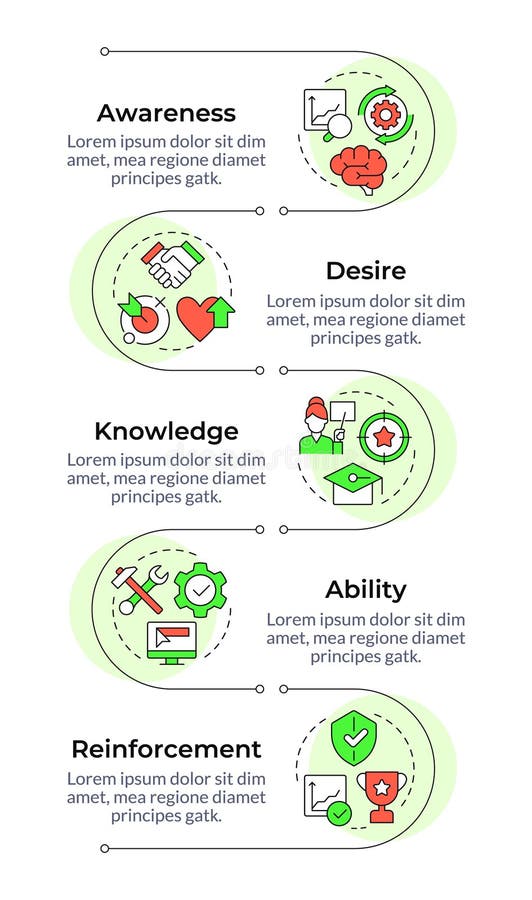 Awareness
Lorem ipsum dolor sit dim amet, mea regione diamet principes gatk.

Desire
Lorem ipsum dolor sit dim amet, mea regione diamet principes gatk.

Knowledge
Lorem ipsum dolor sit dim amet, mea regione diamet principes gatk.

Ability
Lorem ipsum dolor sit dim amet, mea regione diamet principes gatk.

Reinforcement
Lorem ipsum dolor sit dim amet, mea regione diamet principes gatk.