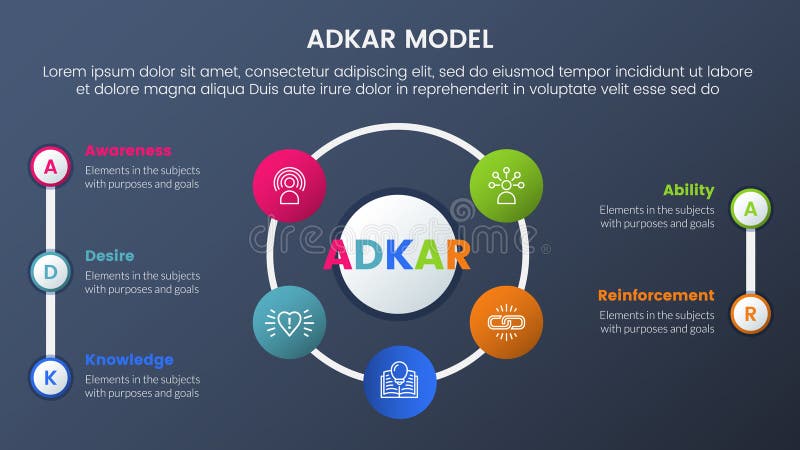 ADKAR MODEL

Lorem ipsum dolor sit amet, consectetur adipiscing elit, sed do eiusmod tempor incididunt ut labore et dolore magna aliqua Duis aute irure dolor in reprehenderit in voluptate velit esse sed do

A
Awareness
Elements in the subjects with purposes and goals

D
Desire
Elements in the subjects with purposes and goals

K
Knowledge
Elements in the subjects with purposes and goals

ADKAR

dreamstime

Ability
Elements in the subjects with purposes and goals
A

Reinforcement
Elements in the subjects with purposes and goals
R