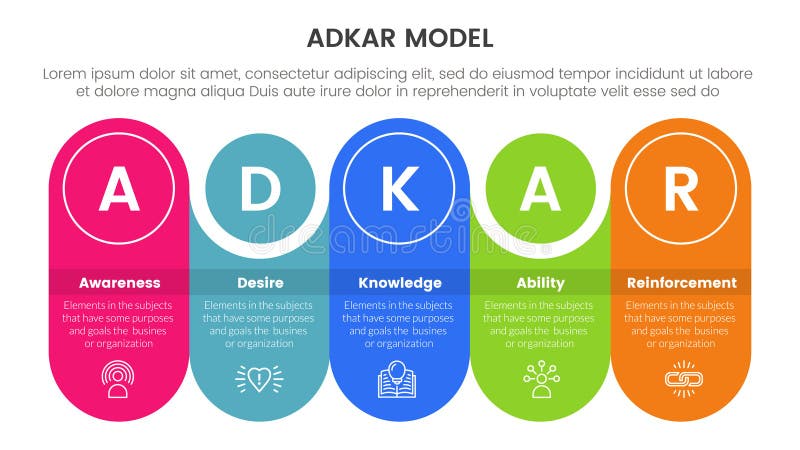 ADKAR MODEL

Lorem ipsum dolor sit amet, consectetur adipiscing elit, sed do eiusmod tempor incididunt ut labore et dolore magna aliqua Duis aute irure dolor in reprehenderit in voluptate velit esse sed do

A
Awareness
Elements in the subjects that have some purposes and goals the busines or organization

D
Desire
Elements in the subjects that have some purposes and goals the busines or organization

K
Knowledge
Elements in the subjects that have some purposes and goals the busines or organization

A
Ability
Elements in the subjects that have some purposes and goals the busines or organization

R
Reinforcement
Elements in the subjects that have some purposes and goals the busines or organization

dreamstime