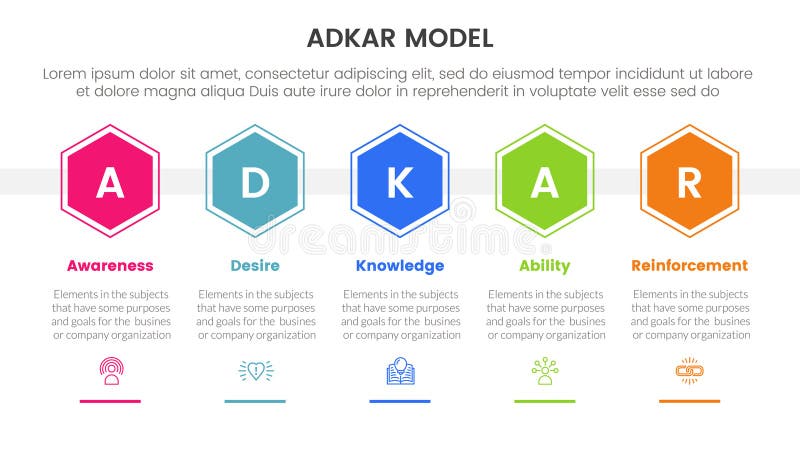 ADKAR MODEL

Lorem ipsum dolor sit amet, consectetur adipiscing elit, sed do eiusmod tempor incididunt ut labore et dolore magna aliqua Duis aute irure dolor in reprehenderit in voluptate velit esse sed do

A

Awareness

Elements in the subjects that have some purposes and goals for the busines or company organization

D

Desire

Elements in the subjects that have some purposes and goals for the busines or company organization

K

Knowledge

Elements in the subjects that have some purposes and goals for the busines or company organization

A

Ability

Elements in the subjects that have some purposes and goals for the busines or company organization

R

Reinforcement

Elements in the subjects that have some purposes and goals for the busines or company organization

dreamstime