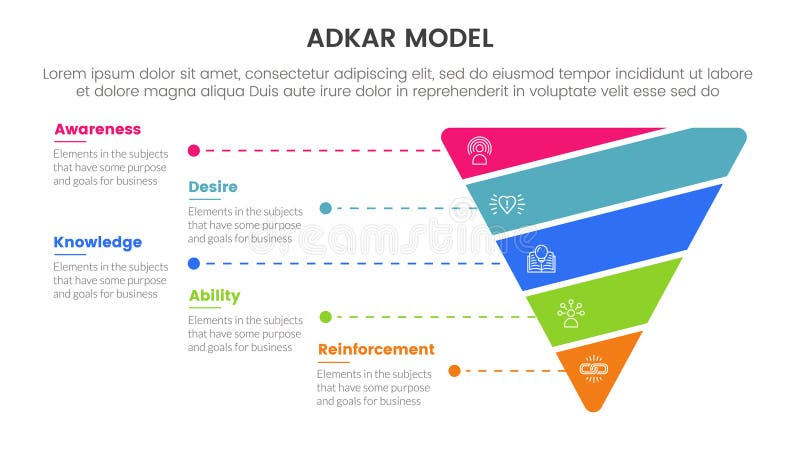 ADKAR MODEL

Lorem ipsum dolor sit amet, consectetur adipiscing elit, sed do eiusmod tempor incididunt ut labore et dolore magna aliqua Duis aute irure dolor in reprehenderit in voluptate velit esse sed do

Awareness
Elements in the subjects that have some purpose and goals for business

Desire
Elements in the subjects that have some purpose and goals for business

Knowledge
Elements in the subjects that have some purpose and goals for business

Ability
Elements in the subjects that have some purpose and goals for business

Reinforcement
Elements in the subjects that have some purpose and goals for business

dreamstime