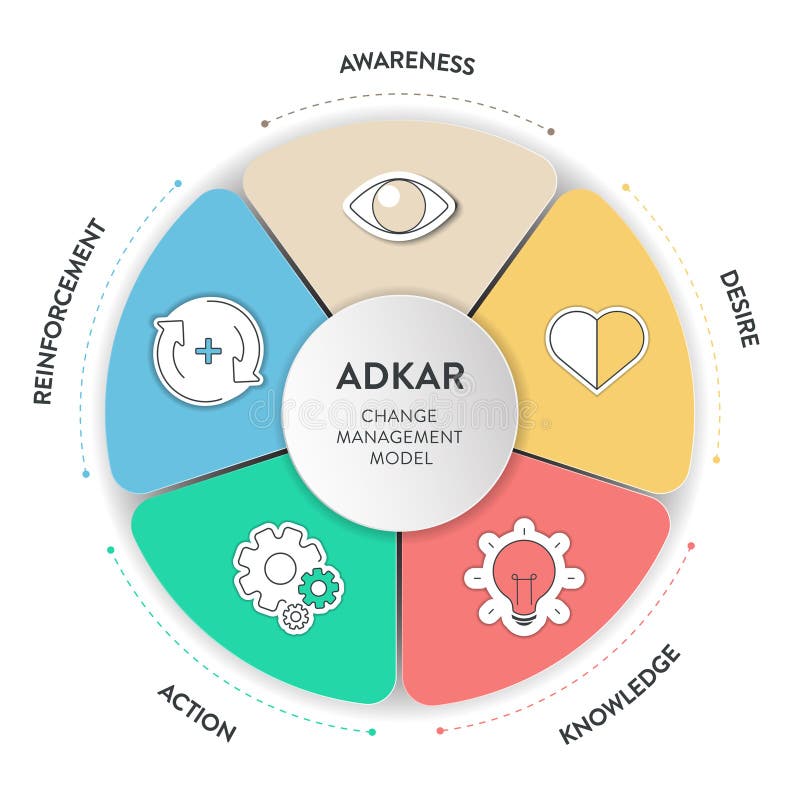 AWARENESS

DESIRE

KNOWLEDGE

ACTION

REINFORCEMENT

ADKAR
CHANGE MANAGEMENT MODEL

dreamstime