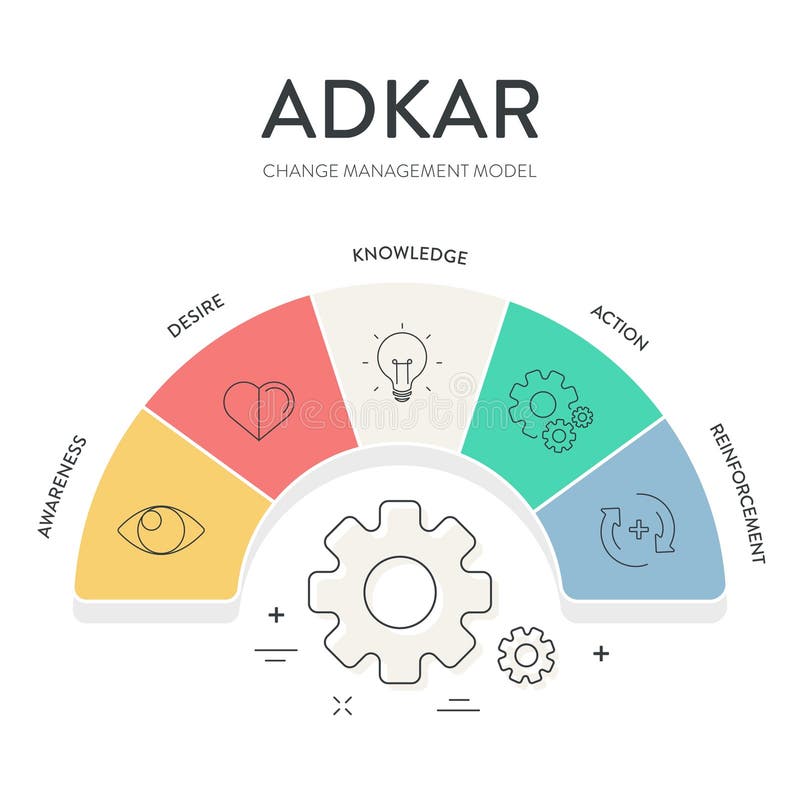 ADKAR

CHANGE MANAGEMENT MODEL

AWARENESS

DESIRE

KNOWLEDGE

ACTION

REINFORCEMENT

dreamstime