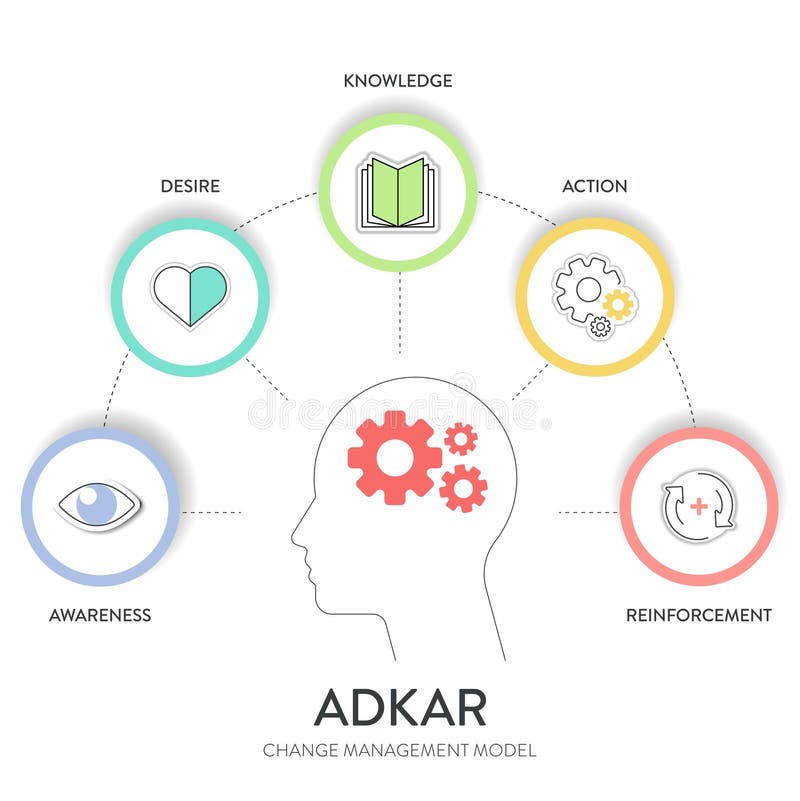 KNOWLEDGE

DESIRE

ACTION

dreamstime

AWARENESS

REINFORCEMENT

ADKAR

CHANGE MANAGEMENT MODEL