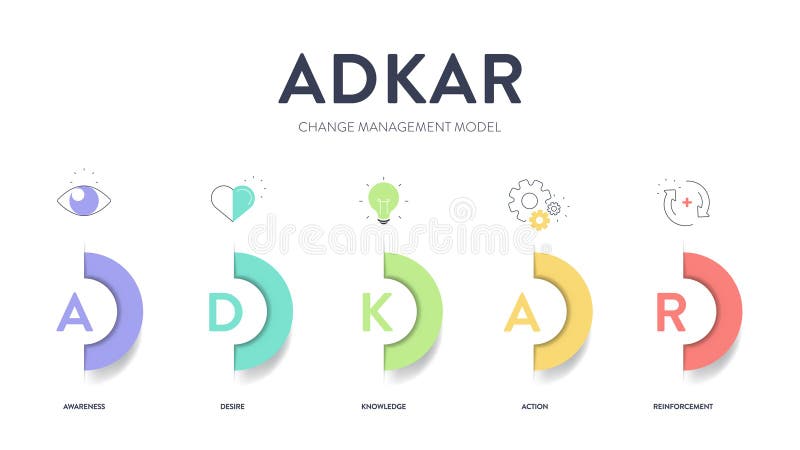 ADKAR

CHANGE MANAGEMENT MODEL

dreamstime

A

D

K

A

R

AWARENESS

DESIRE

KNOWLEDGE

ACTION

REINFORCEMENT