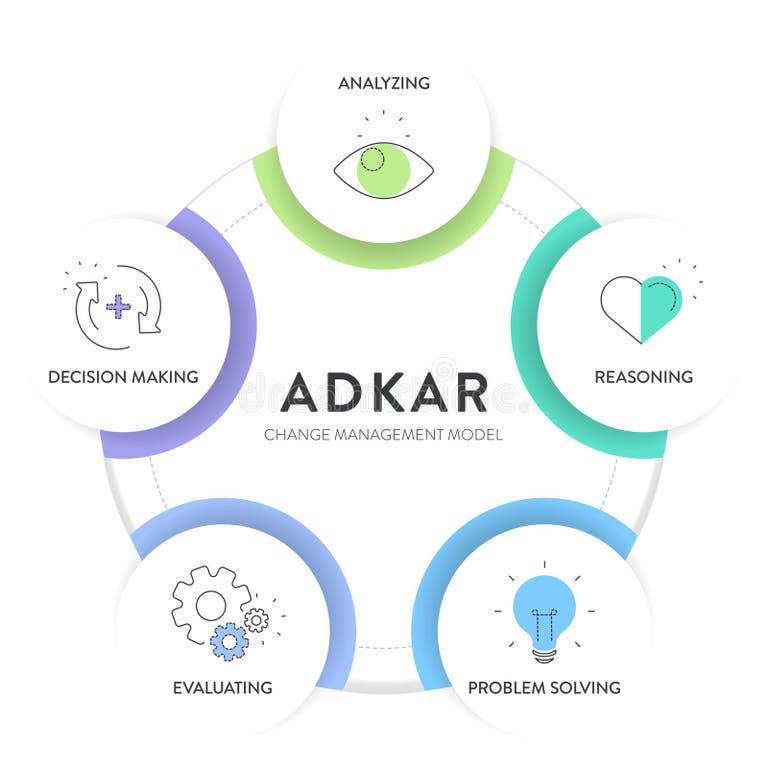 ANALYZING

REASONING

PROBLEM SOLVING

EVALUATING

DECISION MAKING

ADKAR
CHANGE MANAGEMENT MODEL