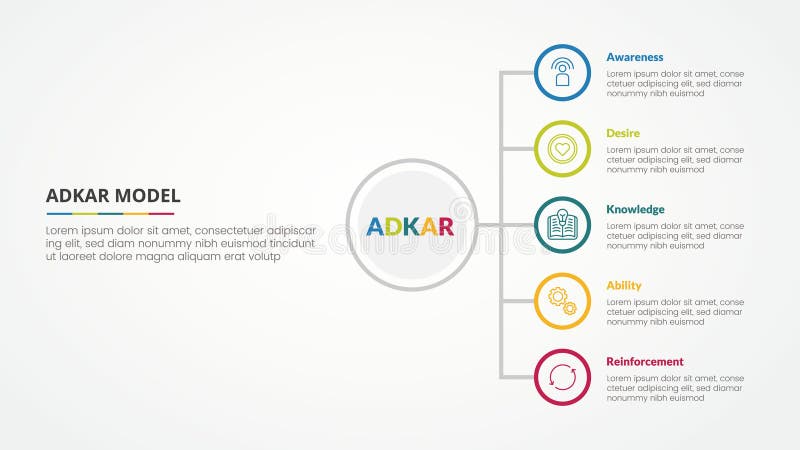 ADKAR MODEL

Lorem ipsum dolor sit amet, consectetuer adipiscar ing elit, sed diam nonummy nibh euismod tincidunt ut laoreet dolore magna aliquam erat volutp

ADKAR

Awareness
Lorem ipsum dolor sit amet, conse ctetuer adipiscing elit, sed diamar nonummy nibh euismod

Desire
Lorem ipsum dolor sit amet, conse ctetuer adipiscing elit, sed diamar nonummy nibh euismod

Knowledge
Lorem ipsum dolor sit amet, conse ctetuer adipiscing elit, sed diamar nonummy nibh euismod

Ability
Lorem ipsum dolor sit amet, conse ctetuer adipiscing elit, sed diamar nonummy nibh euismod

Reinforcement
Lorem ipsum dolor sit amet, conse ctetuer adipiscing elit, sed diamar nonummy nibh euismod