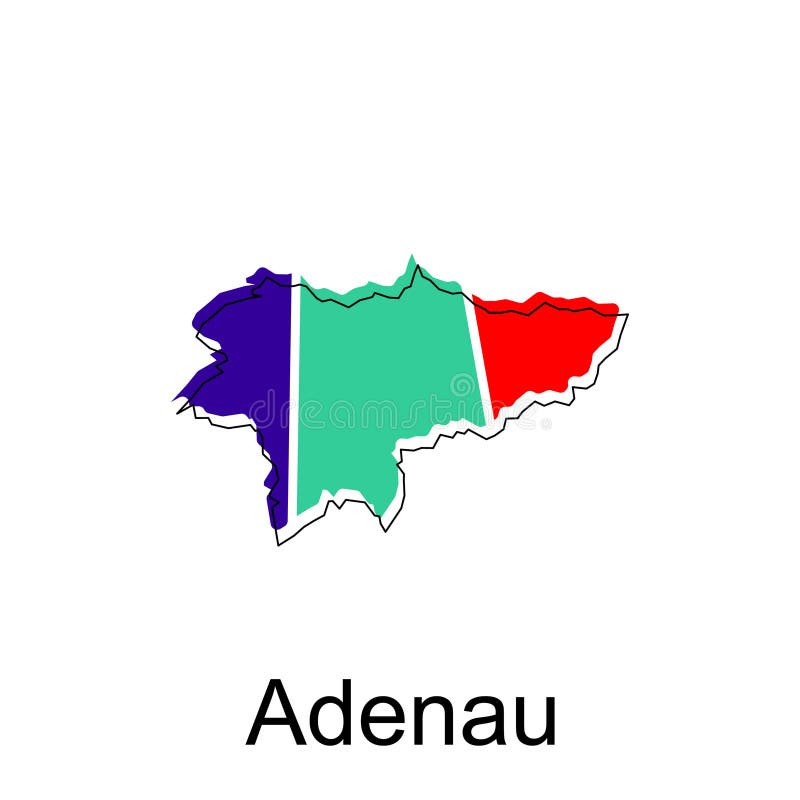 dreamstime

Adenau