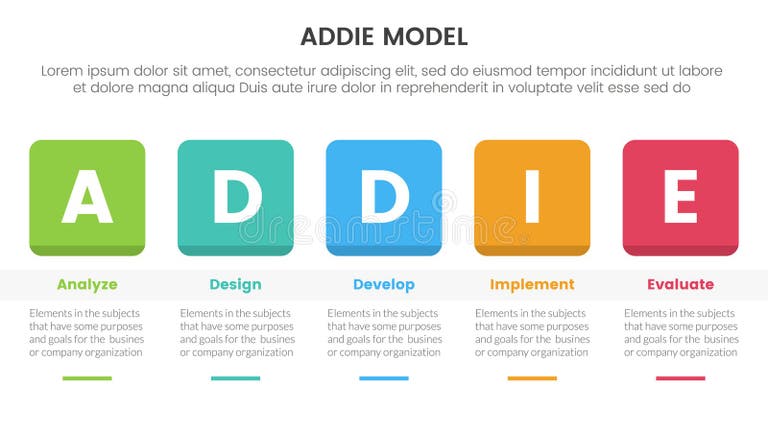 ADDIE MODEL

Lorem ipsum dolor sit amet, consectetur adipiscing elit, sed do eiusmod tempor incididunt ut labore et dolore magna aliqua Duis aute irure dolor in reprehenderit in voluptate velit esse sed do

A

D

D

I

E

dreamstime

Analyze

Elements in the subjects that have some purposes and goals for the busines or company organization

Design

Elements in the subjects that have some purposes and goals for the busines or company organization

Develop

Elements in the subjects that have some purposes and goals for the busines or company organization

Implement

Elements in the subjects that have some purposes and goals for the busines or company organization

Evaluate

Elements in the subjects that have some purposes and goals for the busines or company organization