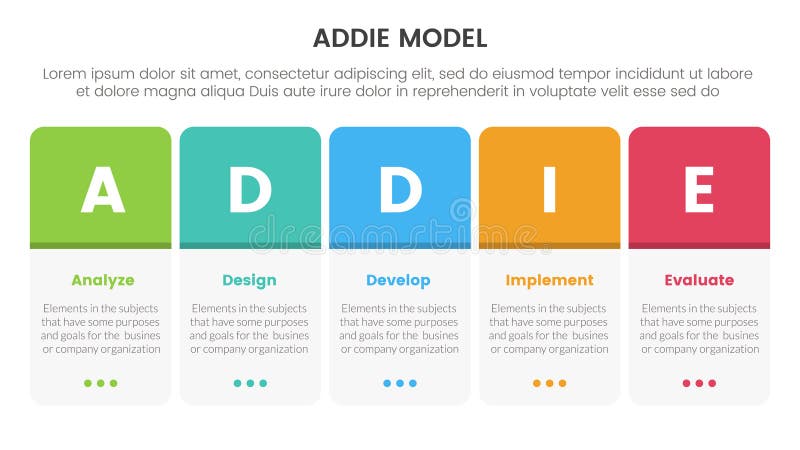 ADDIE MODEL

Lorem ipsum dolor sit amet, consectetur adipiscing elit, sed do eiusmod tempor incididunt ut labore et dolore magna aliqua Duis aute irure dolor in reprehenderit in voluptate velit esse sed do

A

Analyze

Elements in the subjects that have some purposes and goals for the busines or company organization

D

Design

Elements in the subjects that have some purposes and goals for the busines or company organization

D

Develop

Elements in the subjects that have some purposes and goals for the busines or company organization

I

Implement

Elements in the subjects that have some purposes and goals for the busines or company organization

E

Evaluate

Elements in the subjects that have some purposes and goals for the busines or company organization

dreamstime