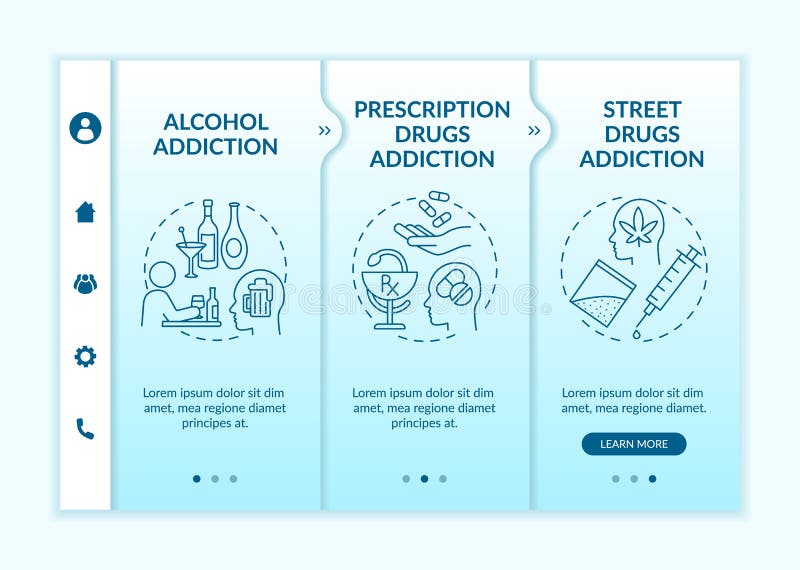 ALCOHOL ADDICTION

Lorem ipsum dolor sit dim amet, mea regione diamet principes at.

PRESCRIPTION DRUGS ADDICTION

Rx

Lorem ipsum dolor sit dim amet, mea regione diamet principes at.

STREET DRUGS ADDICTION

Lorem ipsum dolor sit dim amet, mea regione diamet.

LEARN MORE