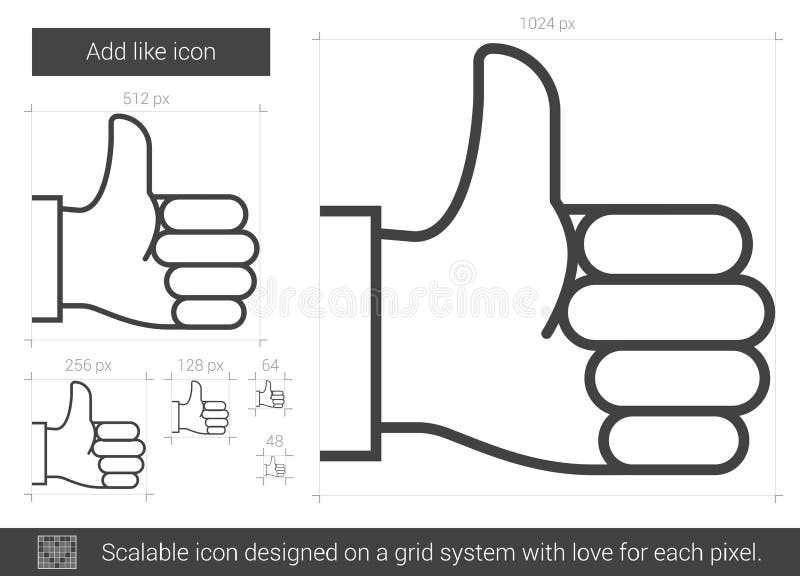 Add like icon

512 px

256 px

128 px

64

48

1024 px

dreamstime

Scalable icon designed on a grid system with love for each pixel.