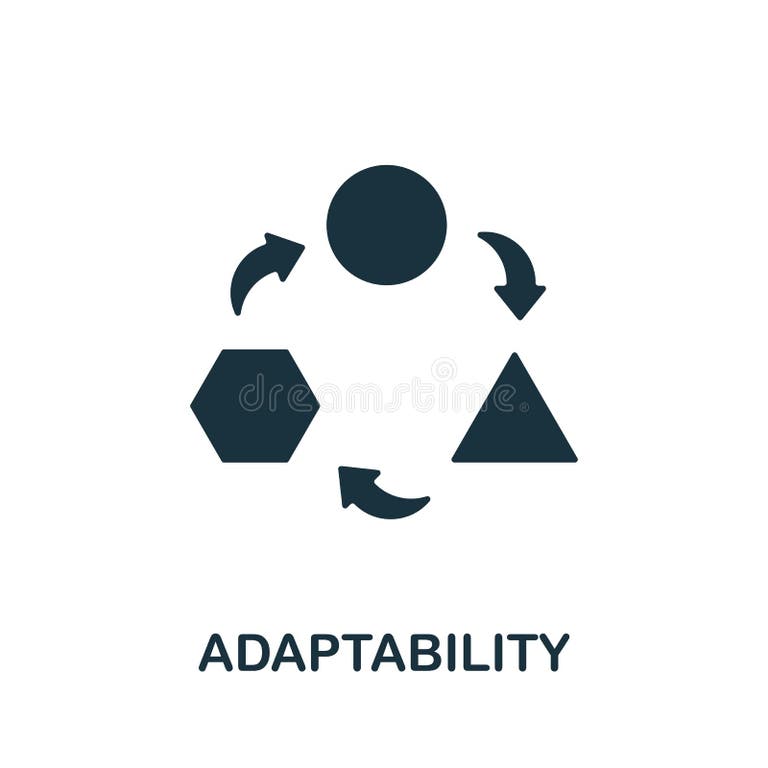 dreamstime

ADAPTABILITY