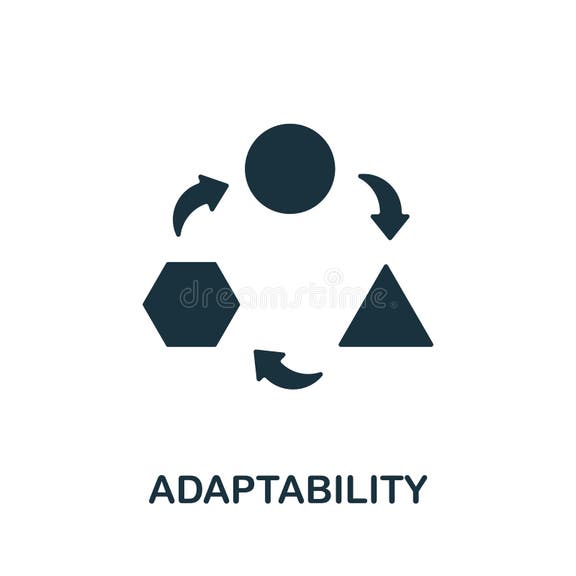 dreamstime

ADAPTABILITY