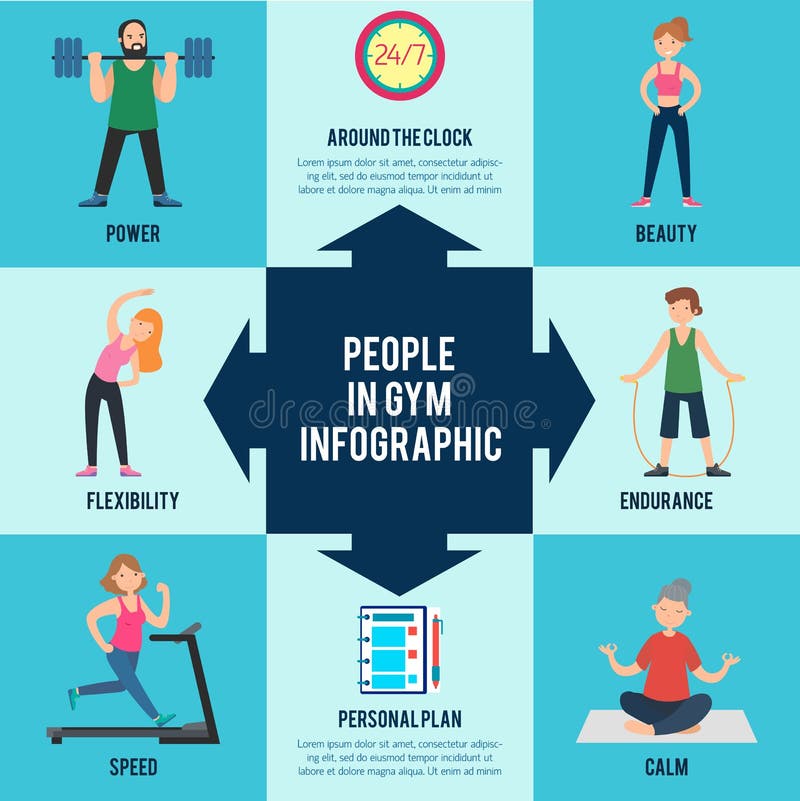 POWER

24/7

AROUND THE CLOCK

Lorem ipsum dolor sit amet, consectetur adipiscing elit, sed do eiusmod tempor incididunt ut labore et dolore magna aliqua. Ut enim ad minim

BEAUTY

FLEXIBILITY

PEOPLE IN GYM INFOGRAPHIC

dreamstime

ENDURANCE

SPEED

PERSONAL PLAN

Lorem ipsum dolor sit amet, consectetur adipiscing elit, sed do eiusmod tempor incididunt ut labore et dolore magna aliqua. Ut enim ad minim

CALM