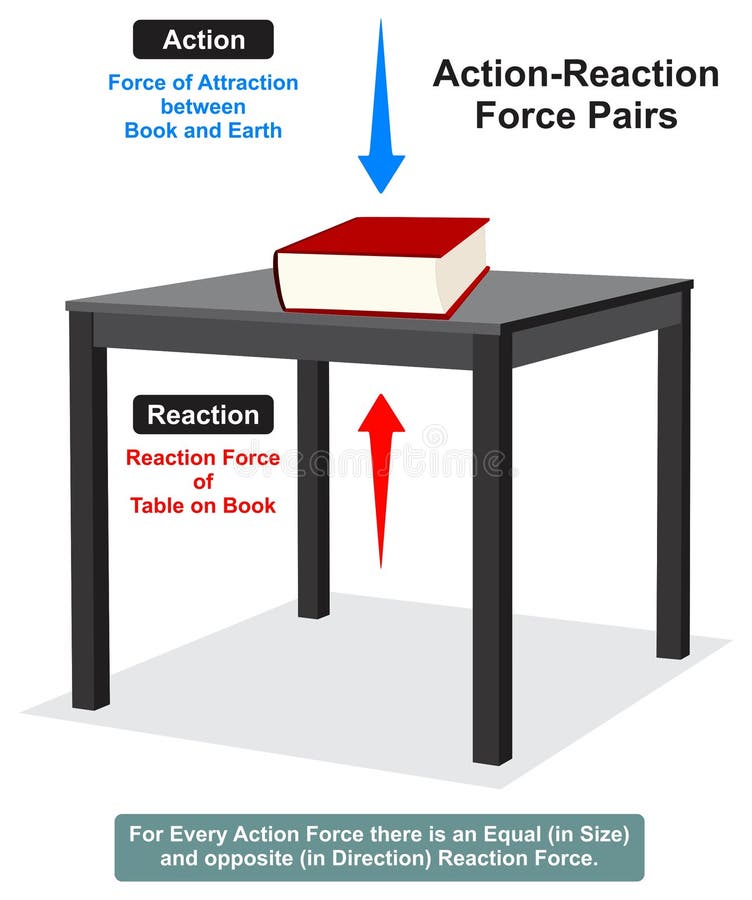 Action

Force of Attraction between Book and Earth

Action-Reaction Force Pairs

Reaction

Reaction Force of Table on Book

dreamstime

For Every Action Force there is an Equal (in Size) and opposite (in Direction) Reaction Force.