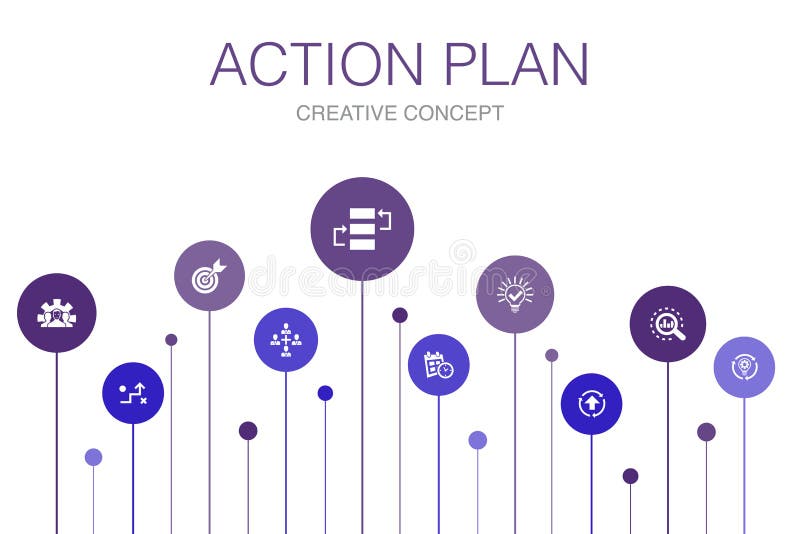 ACTION PLAN
CREATIVE CONCEPT

dreamstime