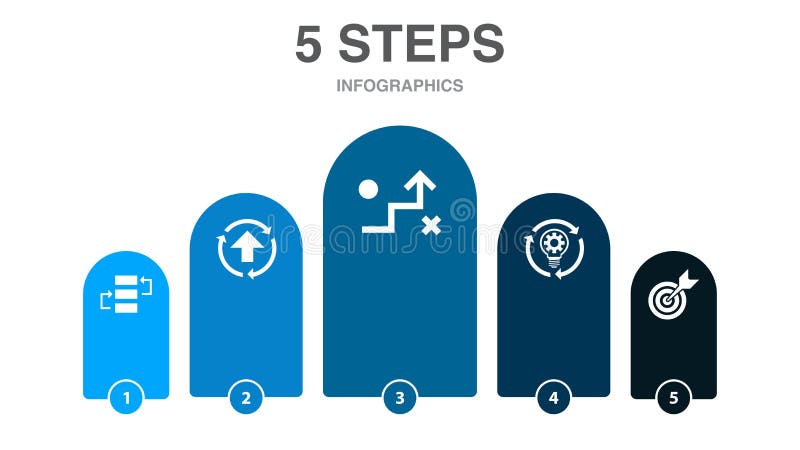 5 STEPS

INFOGRAPHICS

dreamstime

1

2

3

4

5