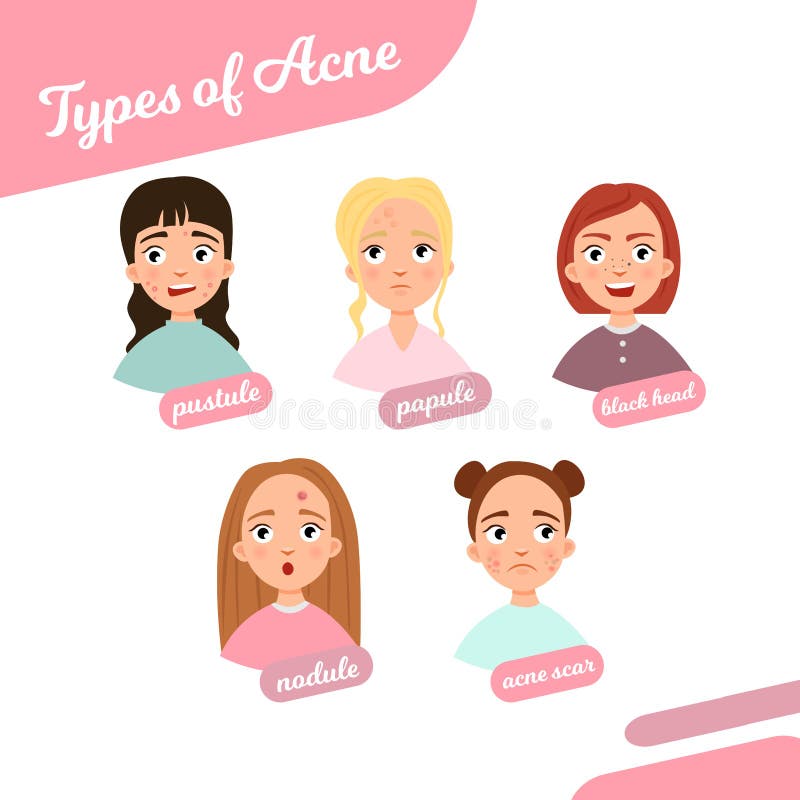 Types of Acne

pustule

papule

black head

dreamstime

nodule

acne scar