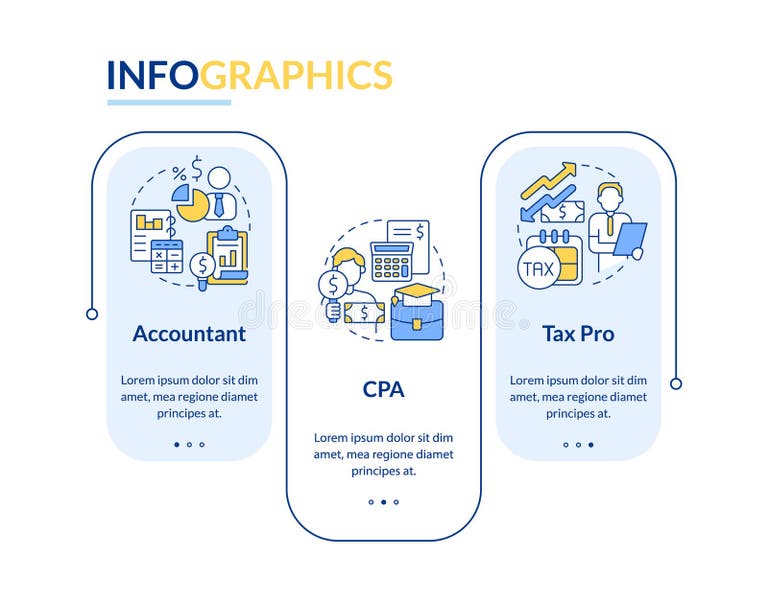 INFOGRAPHICS

Accountant

Lorem ipsum dolor sit dim amet, mea regione diamet principes at.

CPA

Lorem ipsum dolor sit dim amet, mea regione diamet principes at.

TAX

Tax Pro

Lorem ipsum dolor sit dim amet, mea regione diamet principes at.

dreamstime