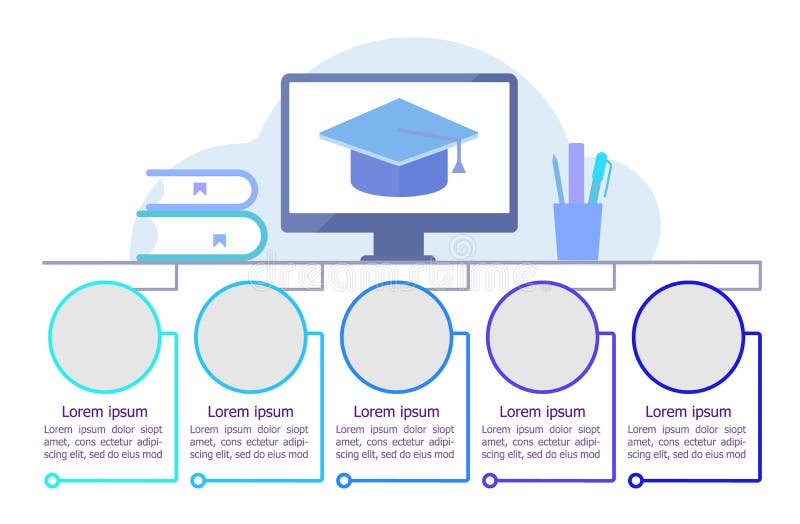 dreamstime

Lorem ipsum

Lorem ipsum dolor siopt amet, cons ectetur adipiscing elit, sed do eius mod

Lorem ipsum

Lorem ipsum dolor siopt amet, cons ectetur adipiscing elit, sed do eius mod

Lorem ipsum

Lorem ipsum dolor siopt amet, cons ectetur adipiscing elit, sed do eius mod

Lorem ipsum

Lorem ipsum dolor siopt amet, cons ectetur adipiscing elit, sed do eius mod

Lorem ipsum

Lorem ipsum dolor siopt amet, cons ectetur adipiscing elit, sed do eius mod