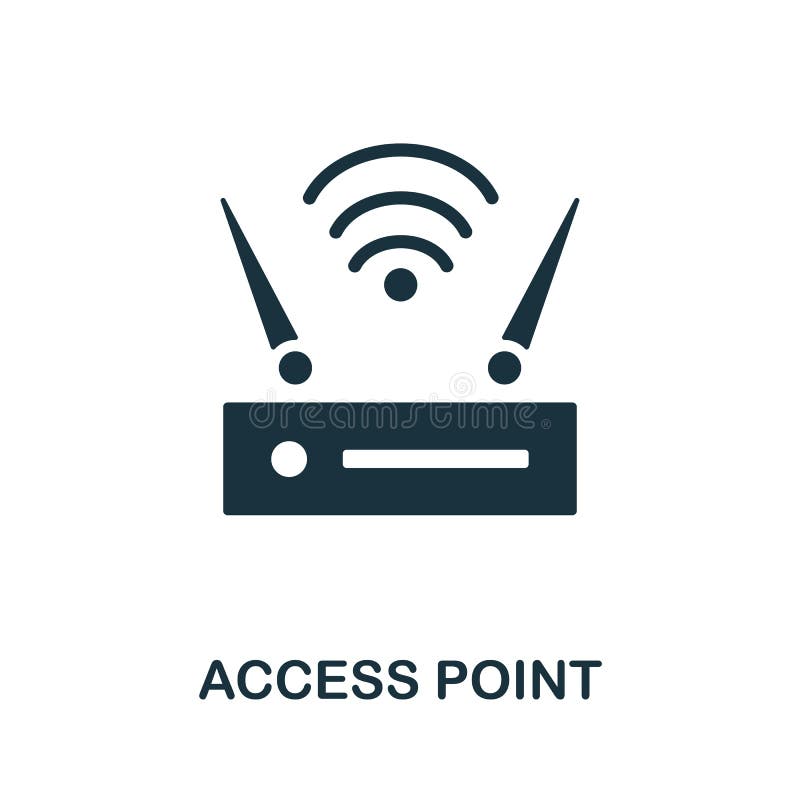 dreamstime®

ACCESS POINT