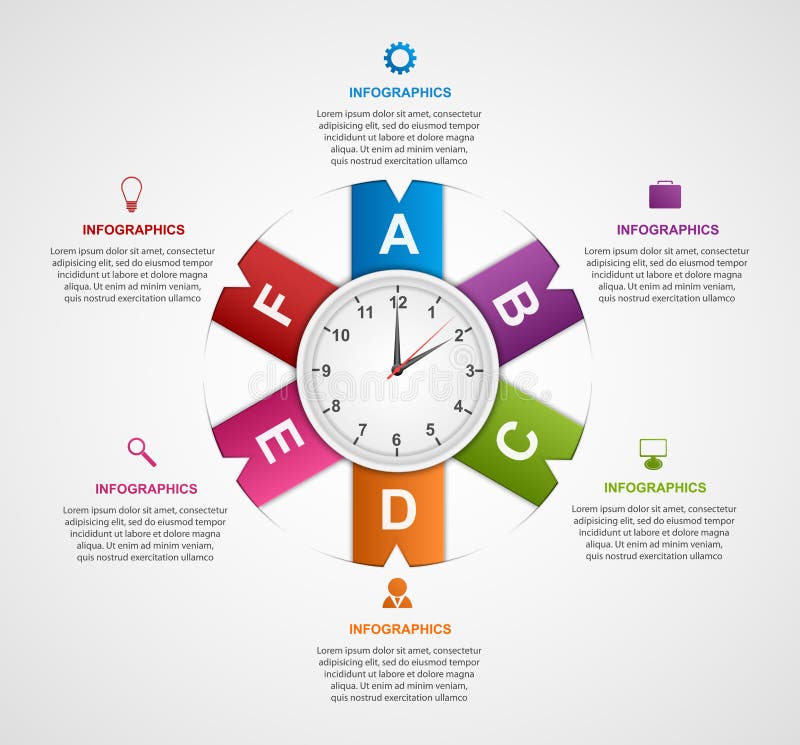 INFOGRAPHICS
Lorem ipsum dolor sit amet, consectetur adipisicing elit, sed do eiusmod tempor incididunt ut labore et dolore magna aliqua. Ut enim ad minim veniam, quis nostrud exercitation ullamco

INFOGRAPHICS
Lorem ipsum dolor sit amet, consectetur adipisicing elit, sed do eiusmod tempor incididunt ut labore et dolore magna aliqua. Ut enim ad minim veniam, quis nostrud exercitation ullamco

INFOGRAPHICS
Lorem ipsum dolor sit amet, consectetur adipisicing elit, sed do eiusmod tempor incididunt ut labore et dolore magna aliqua. Ut enim ad minim veniam, quis nostrud exercitation ullamco

A
B
C
D
E
F

12
1
2
3
4
5
6
7
8
9
10
11

dreamstime

INFOGRAPHICS
Lorem ipsum dolor sit amet, consectetur adipisicing elit, sed do eiusmod tempor incididunt ut labore et dolore magna aliqua. Ut enim ad minim veniam, quis nostrud exercitation ullamco

INFOGRAPHICS
Lorem ipsum dolor sit amet, consectetur adipisicing elit, sed do eiusmod tempor incididunt ut labore et dolore magna aliqua. Ut enim ad minim veniam, quis nostrud exercitation ullamco

INFOGRAPHICS
Lorem ipsum dolor sit amet, consectetur adipisicing elit, sed do eiusmod tempor incididunt ut labore et dolore magna aliqua. Ut enim ad minim veniam, quis nostrud exercitation ullamco