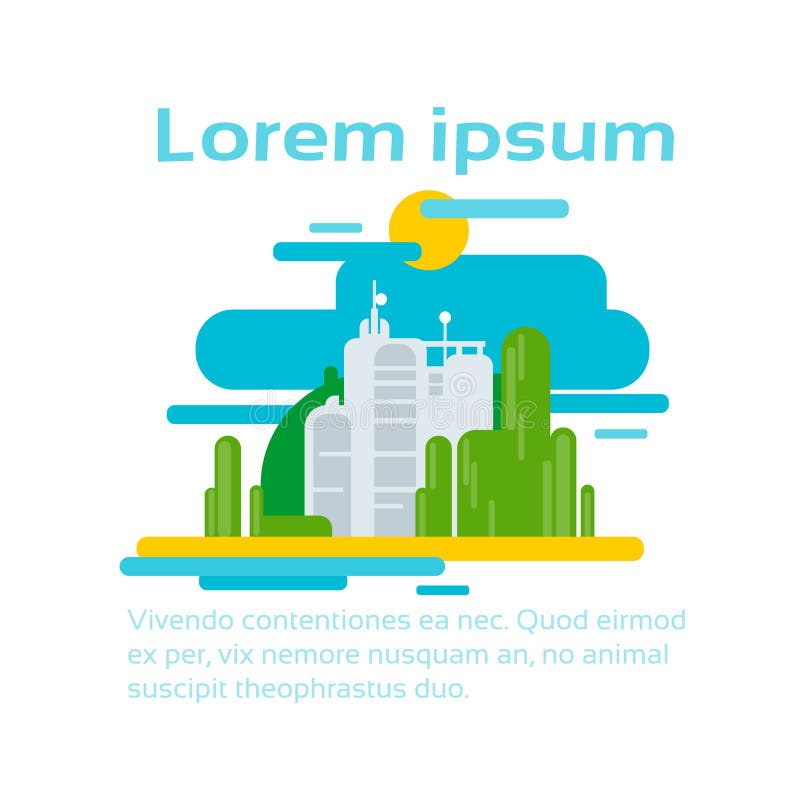 Lorem ipsum

dreamstime

Vivendo contentiones ea nec. Quod eirmod ex per, vix nemore nusquam an, no animal suscipit theophrastus duo.