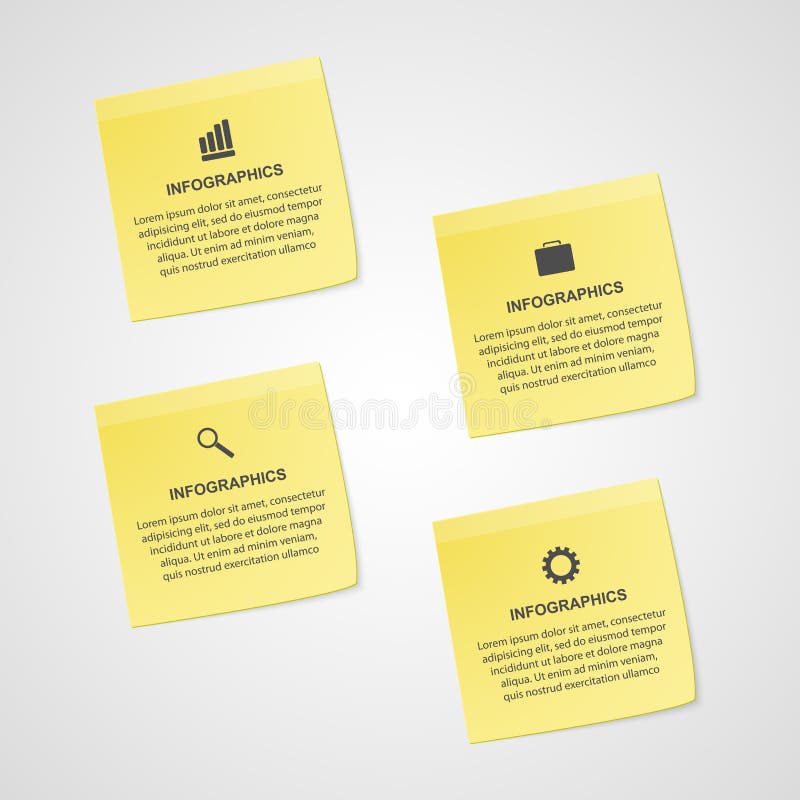 INFOGRAPHICS

Lorem ipsum dolor sit amet, consectetur adipisicing elit, sed do eiusmod tempor incididunt ut labore et dolore magna aliqua. Ut enim ad minim veniam, quis nostrud exercitation ullamco

INFOGRAPHICS

Lorem ipsum dolor sit amet, consectetur adipisicing elit, sed do eiusmod tempor incididunt ut labore et dolore magna aliqua. Ut enim ad minim veniam, quis nostrud exercitation ullamco

dreamstime

INFOGRAPHICS

Lorem ipsum dolor sit amet, consectetur adipisicing elit, sed do eiusmod tempor incididunt ut labore et dolore magna aliqua. Ut enim ad minim veniam, quis nostrud exercitation ullamco

INFOGRAPHICS

Lorem ipsum dolor sit amet, consectetur adipisicing elit, sed do eiusmod tempor incididunt ut labore et dolore magna aliqua. Ut enim ad minim veniam, quis nostrud exercitation ullamco