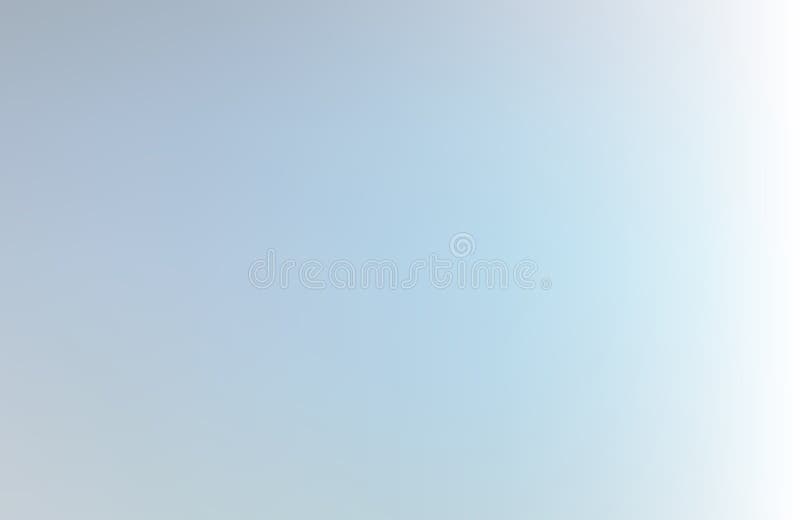 dreamstime