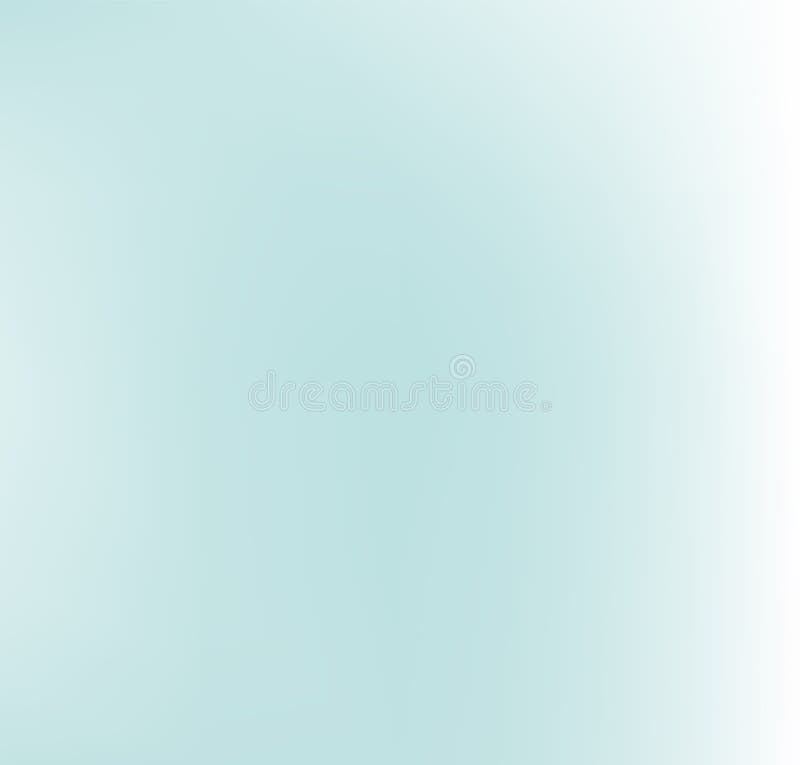 dreamstime