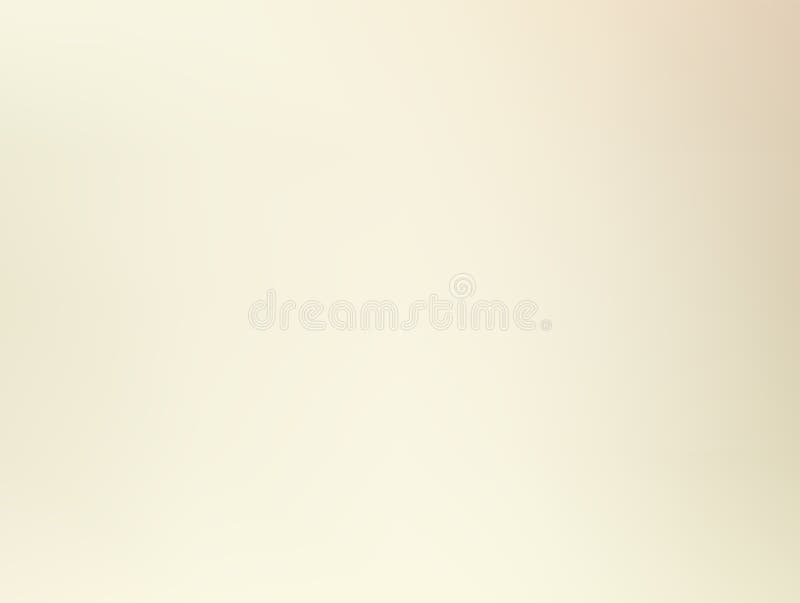 dreamstime.