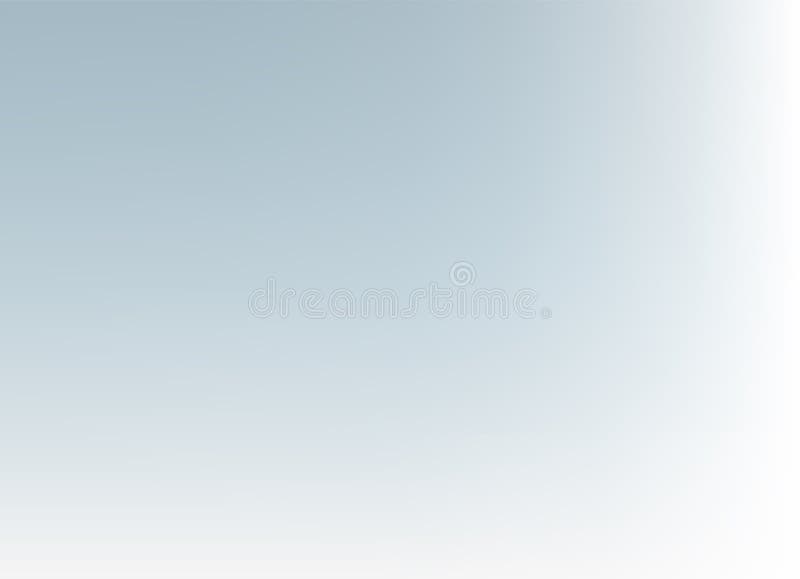 dreamstime