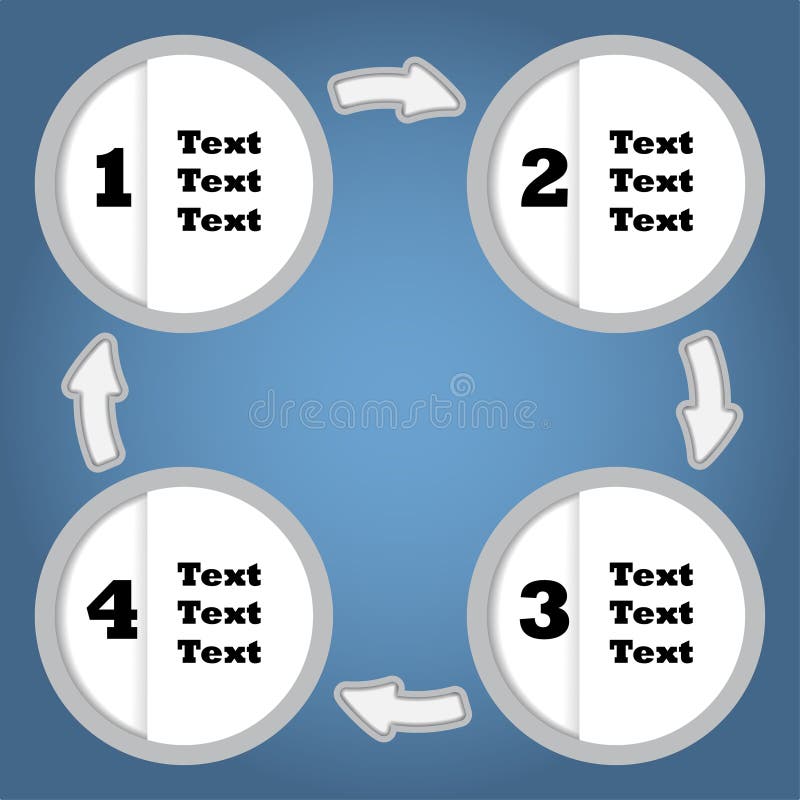 1 Text Text Text

2 Text Text Text

dreamstime

4 Text Text Text

3 Text Text Text