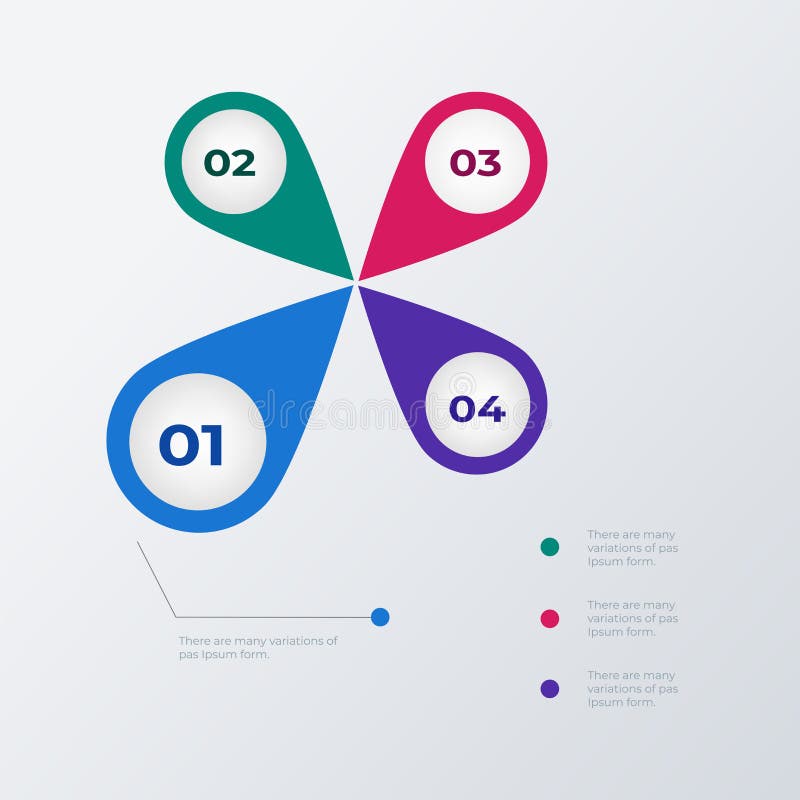 02

03

01

04

dreamstime

There are many variations of pas Ipsum form.

There are many variations of pas Ipsum form.

There are many variations of pas Ipsum form.

There are many variations of pas Ipsum form.