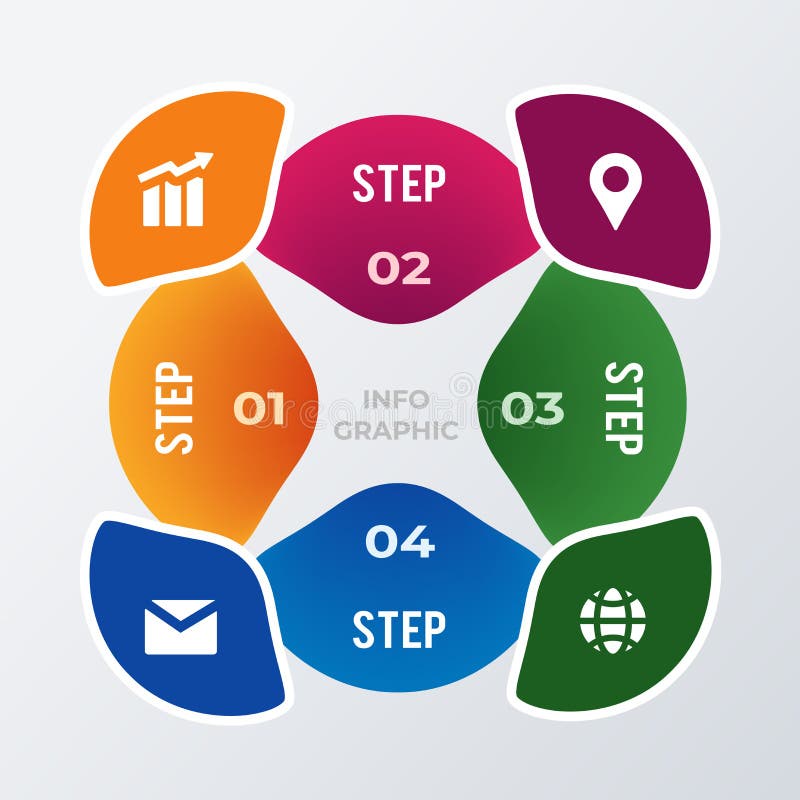 STEP 02

STEP 01

INFO GRAPHIC

03 STEP

04 STEP