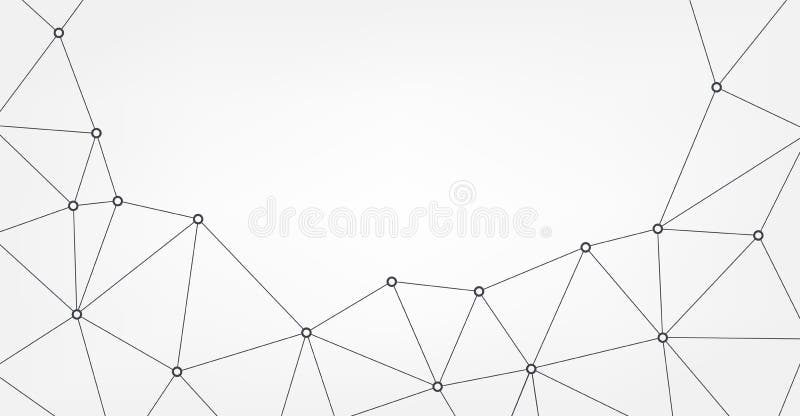 dreamstime.