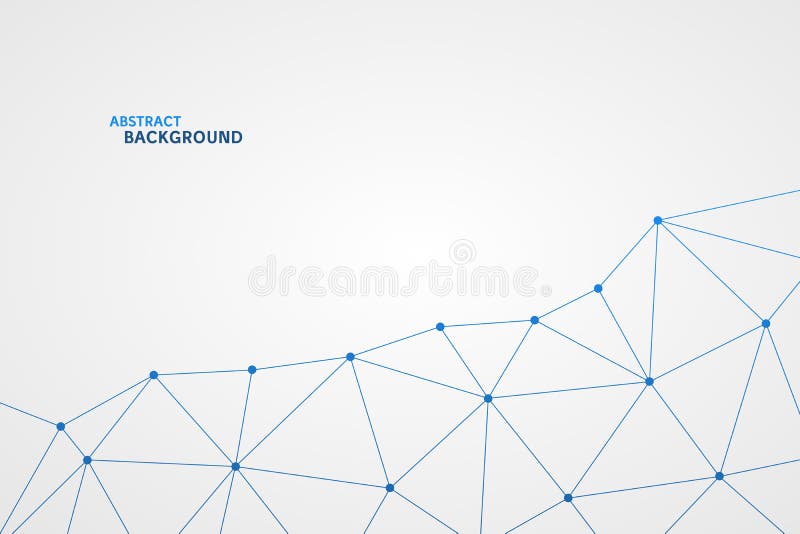 ABSTRACT
BACKGROUND

dreamstime