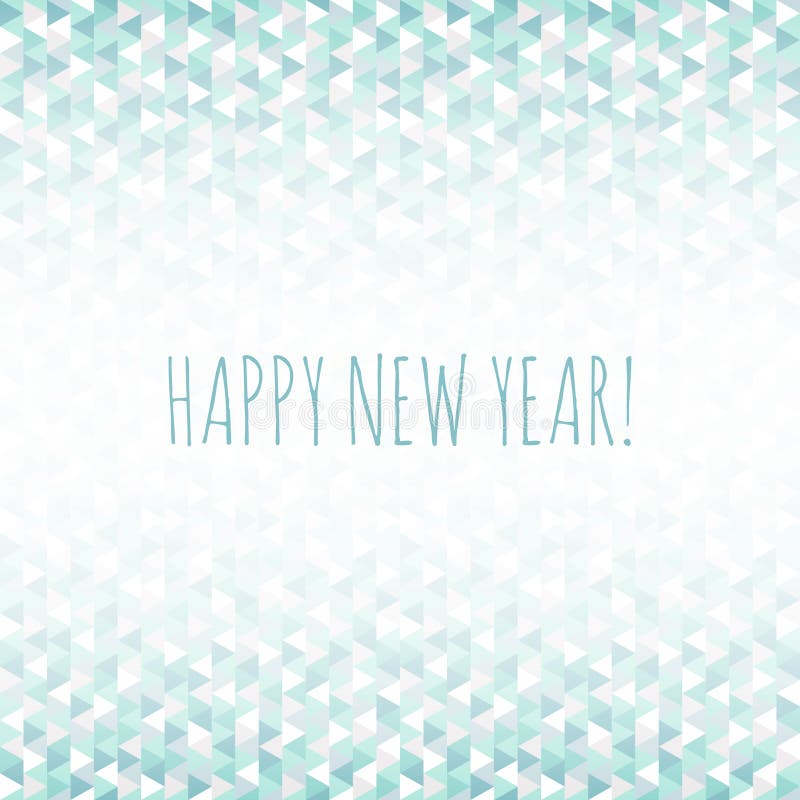 HAPPY NEW YEAR!

dreamstime