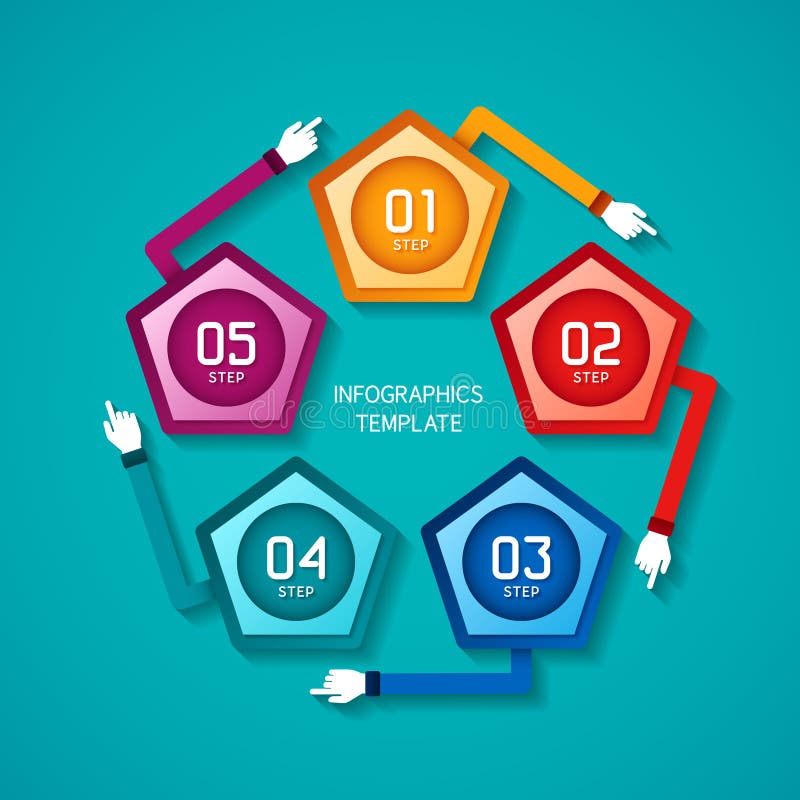 01
STEP

02
STEP

03
STEP

04
STEP

05
STEP

INFOGRAPHICS
TEMPLATE

dreamstime