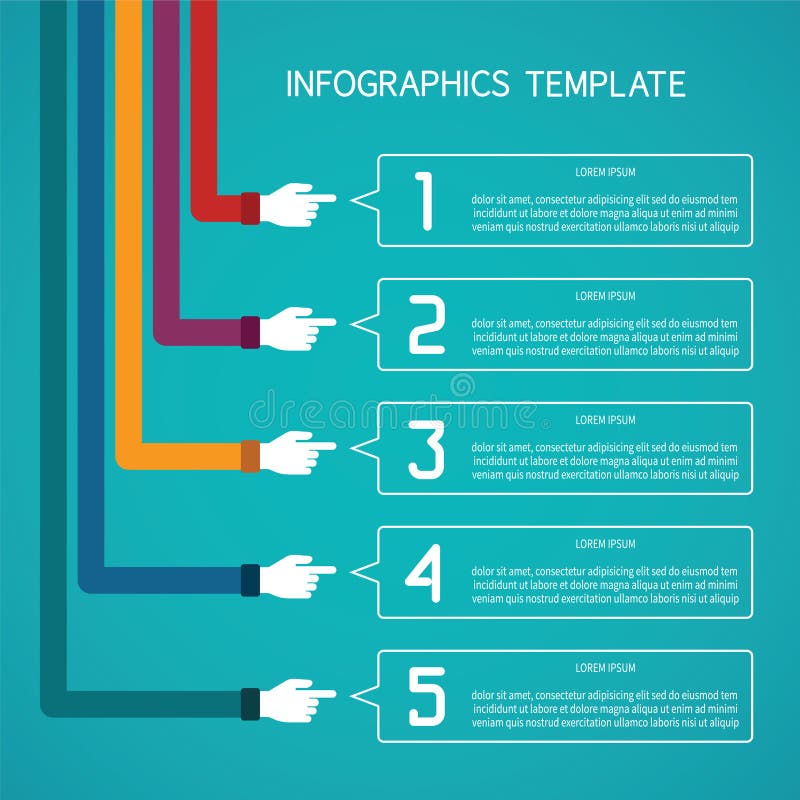 INFOGRAPHICS TEMPLATE

1
LOREM IPSUM
dolor sit amet, consectetur adipisicing elit sed do eiusmod tem incididunt ut labore et dolore magna aliqua ut enim ad minimi veniam quis nostrud exercitation ullamco laboris nisi ut aliquip

2
LOREM IPSUM
dolor sit amet, consectetur adipisicing elit sed do eiusmod tem incididunt ut labore et dolore magna aliqua ut enim ad minimi veniam quis nostrud exercitation ullamco laboris nisi ut aliquip

dreamstime

3
LOREM IPSUM
dolor sit amet, consectetur adipisicing elit sed do eiusmod tem incididunt ut labore et dolore magna aliqua ut enim ad minimi veniam quis nostrud exercitation ullamco laboris nisi ut aliquip

4
LOREM IPSUM
dolor sit amet, consectetur adipisicing elit sed do eiusmod tem incididunt ut labore et dolore magna aliqua ut enim ad minimi veniam quis nostrud exercitation ullamco laboris nisi ut aliquip

5
LOREM IPSUM
dolor sit amet, consectetur adipisicing elit sed do eiusmod tem incididunt ut labore et dolore magna aliqua ut enim ad minimi veniam quis nostrud exercitation ullamco laboris nisi ut aliquip