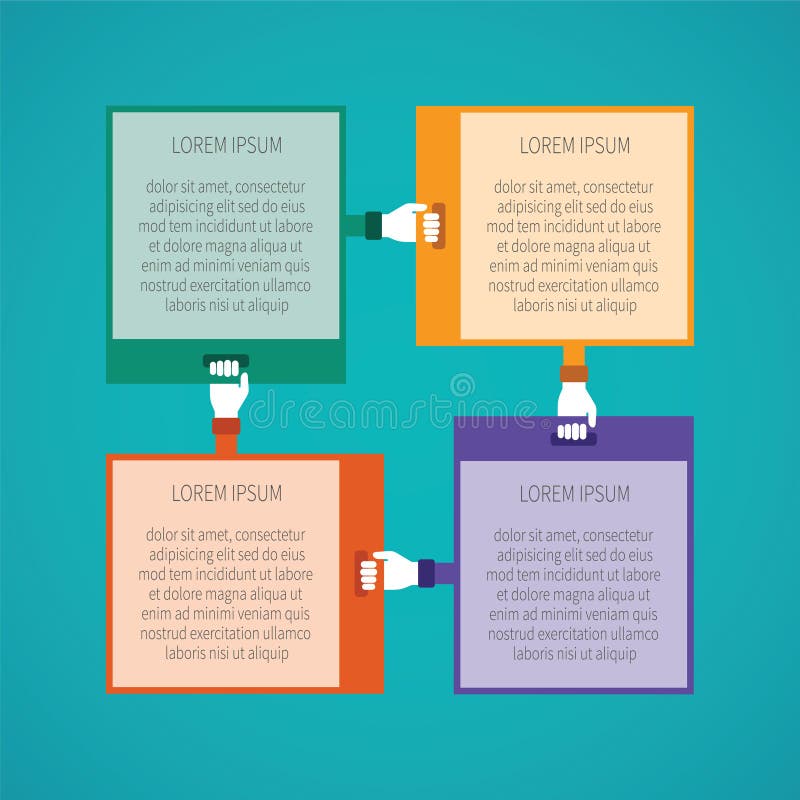 LOREM IPSUM

dolor sit amet, consectetur adipisicing elit sed do eius mod tem incididunt ut labore et dolore magna aliqua ut enim ad minimi veniam quis nostrud exercitation ullamco laboris nisi ut aliquip

LOREM IPSUM

dolor sit amet, consectetur adipisicing elit sed do eius mod tem incididunt ut labore et dolore magna aliqua ut enim ad minimi veniam quis nostrud exercitation ullamco laboris nisi ut aliquip

dreamstime

LOREM IPSUM

dolor sit amet, consectetur adipisicing elit sed do eius mod tem incididunt ut labore et dolore magna aliqua ut enim ad minimi veniam quis nostrud exercitation ullamco laboris nisi ut aliquip

LOREM IPSUM

dolor sit amet, consectetur adipisicing elit sed do eius mod tem incididunt ut labore et dolore magna aliqua ut enim ad minimi veniam quis nostrud exercitation ullamco laboris nisi ut aliquip