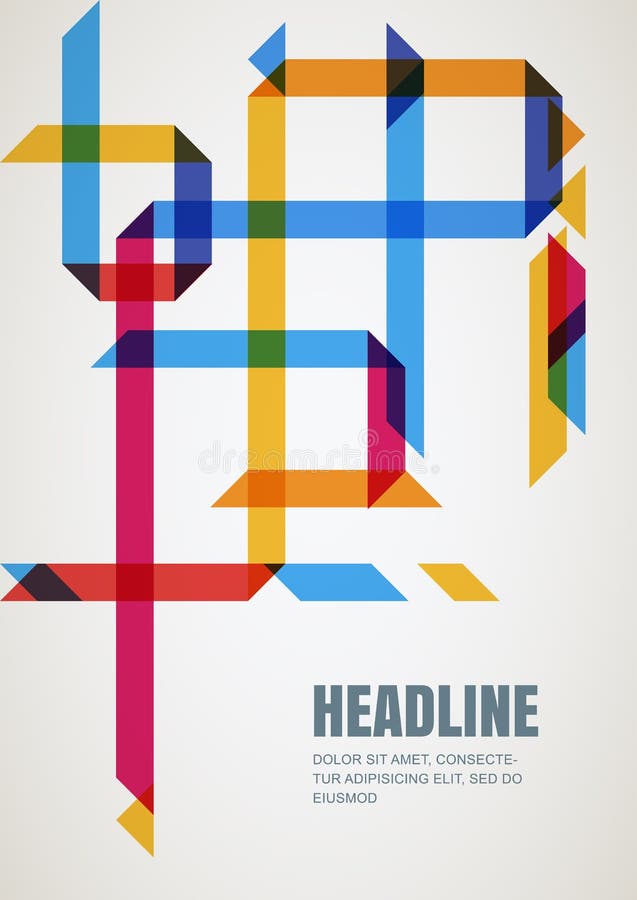 dreamstime

HEADLINE

DOLOR SIT AMET, CONSECTETUR ADIPISICING ELIT, SED DO EIUSMOD